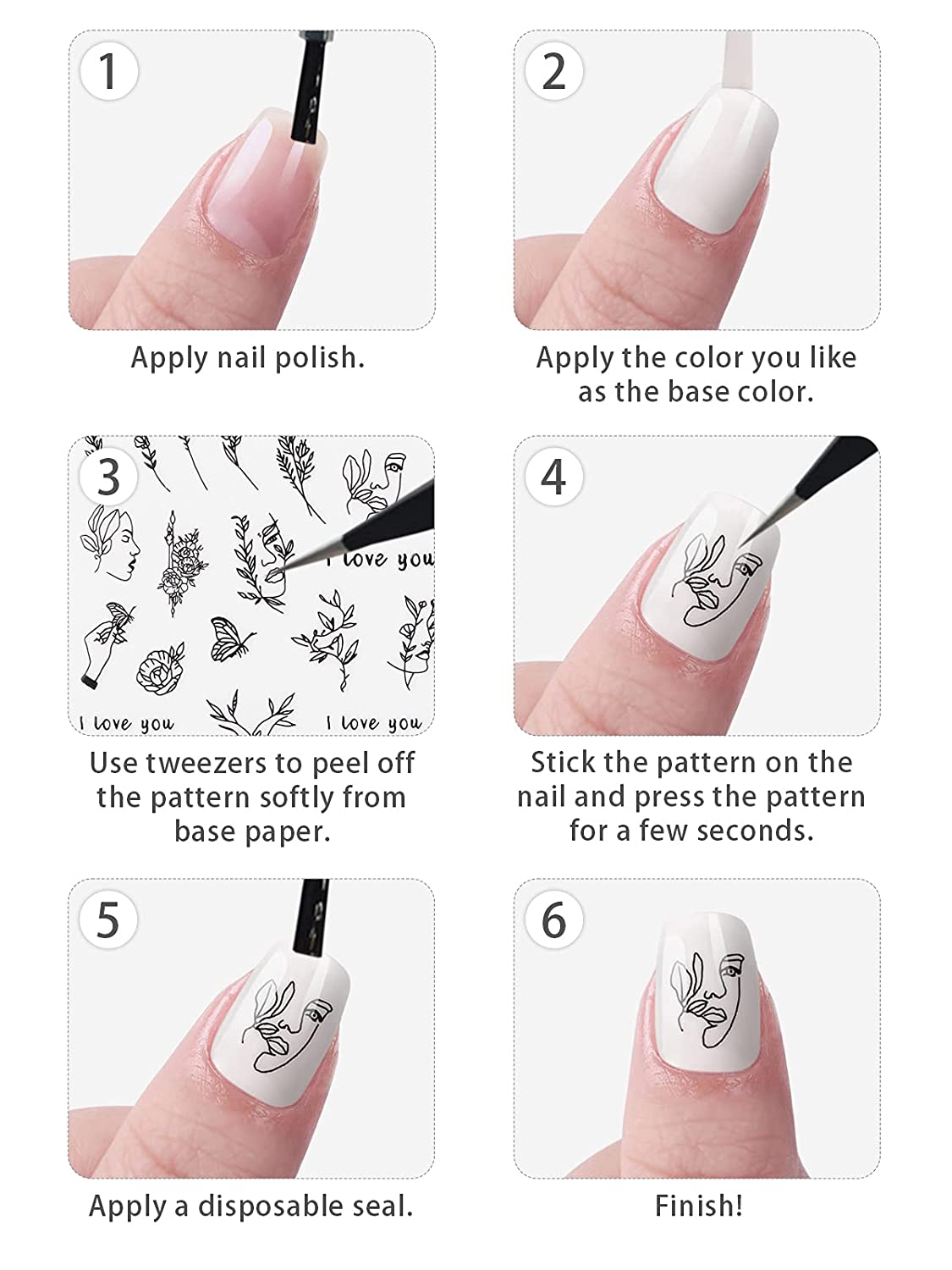 1

Apply nail polish.

2

Apply the color you like as the base color.

3

I love you

I love you

I love you

Use tweezers to peel off the pattern softly from base paper.

4

Stick the pattern on the nail and press the pattern for a few seconds.

5

Apply a disposable seal.

6

Finish!